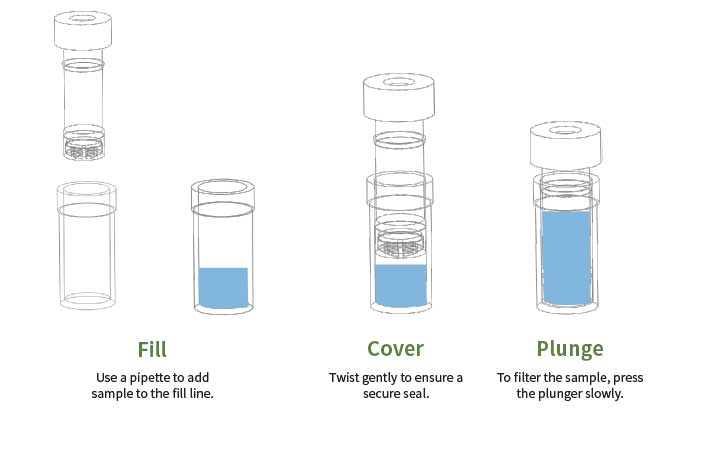 Fill

Use a pipette to add sample to the fill line.

Cover

Twist gently to ensure a secure seal.

Plunge

To filter the sample, press the plunger slowly.